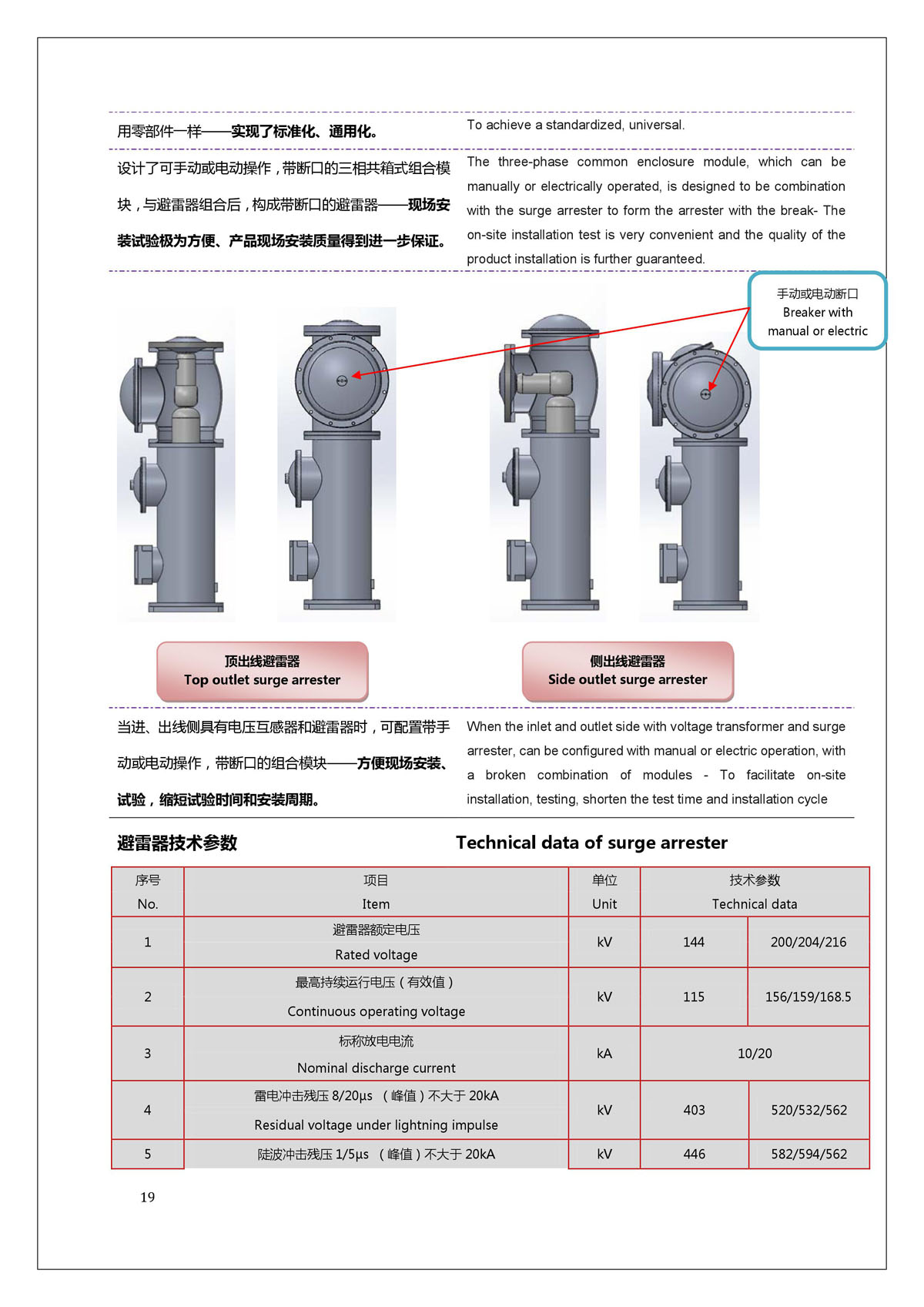 用零部件一样——实现了标准化、通用化。

To achieve a standardized, universal.

设计了可手动或电动操作，带断口的三相共箱式组合模块，与避雷器组合后，构成带断口的避雷器——现场安装试验极为方便、产品现场安装质量得到进一步保证。

The three-phase common enclosure module, which can be manually or electrically operated, is designed to be combination with the surge arrester to form the arrester with the break- The on-site installation test is very convenient and the quality of the product installation is further guaranteed.

手动或电动断口
Breaker with manual or electric

顶出线避雷器
Top outlet surge arrester

侧出线避雷器
Side outlet surge arrester

当进、出线侧具有电压互感器和避雷器时，可配置带手动或电动操作，带断口的组合模块——方便现场安装、试验，缩短试验时间和安装周期。

When the inlet and outlet side with voltage transformer and surge arrester, can be configured with manual or electric operation, with a broken combination of modules - To facilitate on-site installation, testing, shorten the test time and installation cycle

避雷器技术参数

Technical data of surge arrester

| 序号 No. | 项目 Item | 单位 Unit | 技术参数 Technical data | |
|---|---|---|---|---|
| 1 | 避雷器额定电压 Rated voltage | kV | 144 | 200/204/216 |
| 2 | 最高持续运行电压（有效值） Continuous operating voltage | kV | 115 | 156/159/168.5 |
| 3 | 标称放电电流 Nominal discharge current | kA | 10/20 | |
| 4 | 雷电冲击残压 8/20μs （峰值）不大于 20kA Residual voltage under lightning impulse | kV | 403 | 520/532/562 |
| 5 | 陡波冲击残压 1/5μs （峰值）不大于 20kA | kV | 446 | 582/594/562 |

19